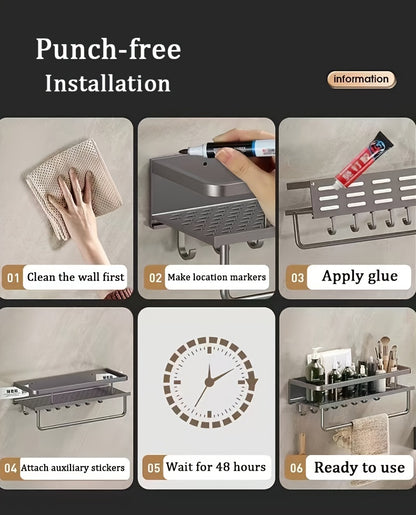 Punch-free
Installation

information

01 Clean the wall first

02 Make location markers

03 Apply glue

04 Attach auxiliary stickers

05 Wait for 48 hours

06 Ready to use