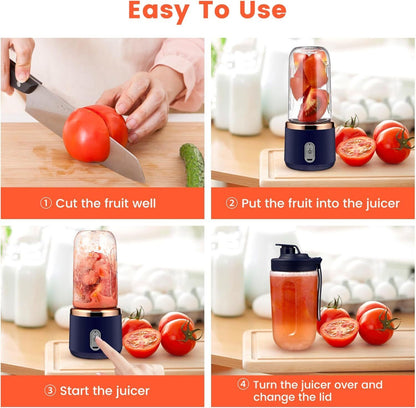 Easy To Use

① Cut the fruit well

② Put the fruit into the juicer

③ Start the juicer

④ Turn the juicer over and change the lid