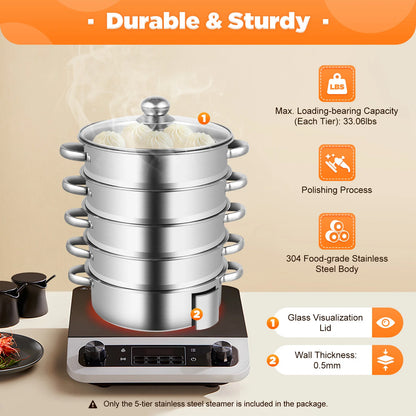 · Durable & Sturdy ·

1

2

LBS

Max. Loading-bearing Capacity (Each Tier): 33.06lbs

Polishing Process

304 Food-grade Stainless Steel Body

1 Glass Visualization Lid

2 Wall Thickness: 0.5mm

Only the 5-tier stainless steel steamer is included in the package.