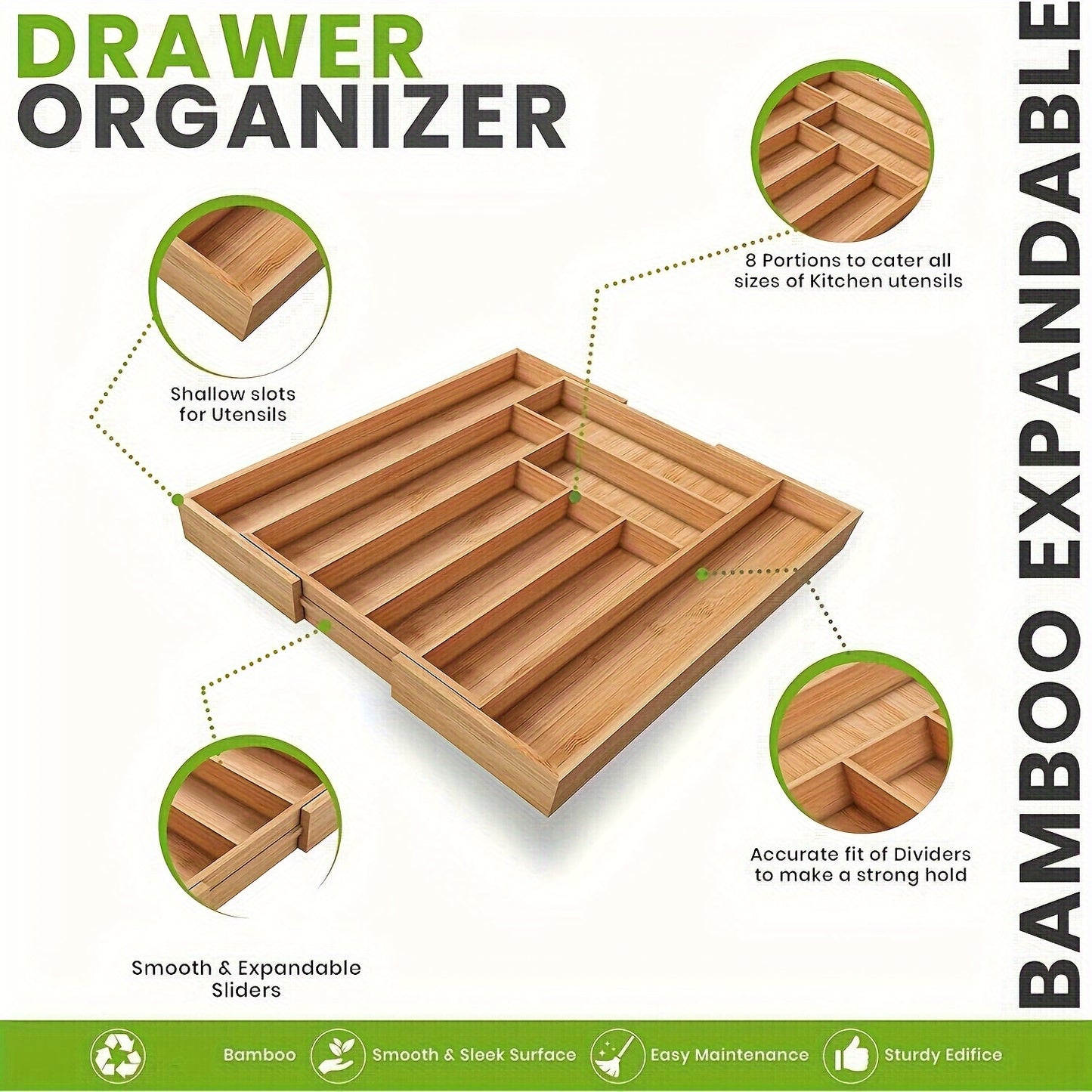 DRAWER
ORGANIZER

BAMBOO EXPANDABLE

8 Portions to cater all sizes of Kitchen utensils

Shallow slots for Utensils

Accurate fit of Dividers to make a strong hold

Smooth & Expandable Sliders

Bamboo Smooth & Sleek Surface Easy Maintenance Sturdy Edifice