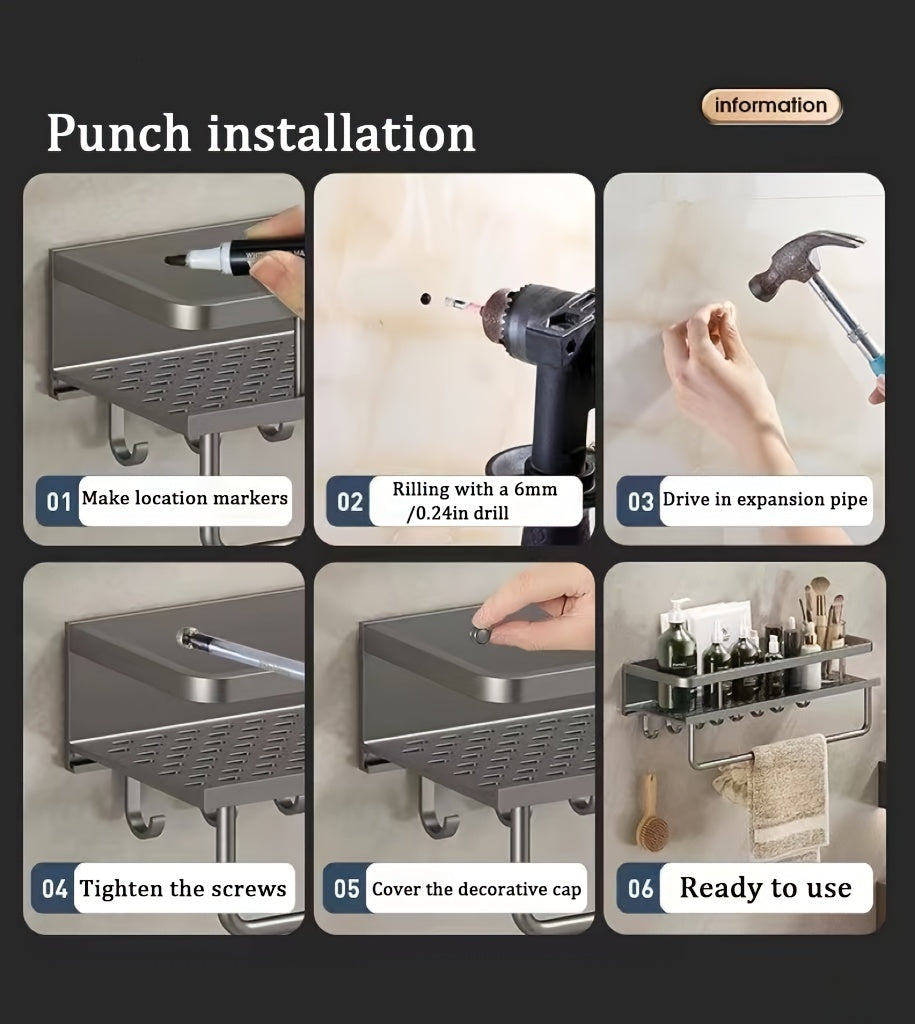 Punch installation

information

01 Make location markers

02 Rilling with a 6mm /0.24in drill

03 Drive in expansion pipe

04 Tighten the screws

05 Cover the decorative cap

06 Ready to use