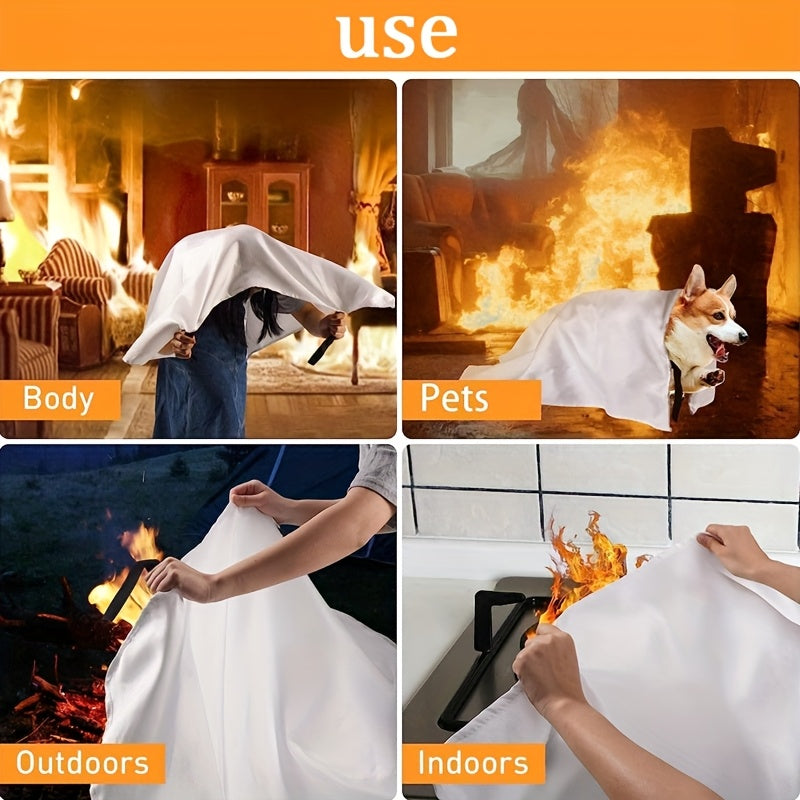 use

Body

Pets

Outdoors

Indoors